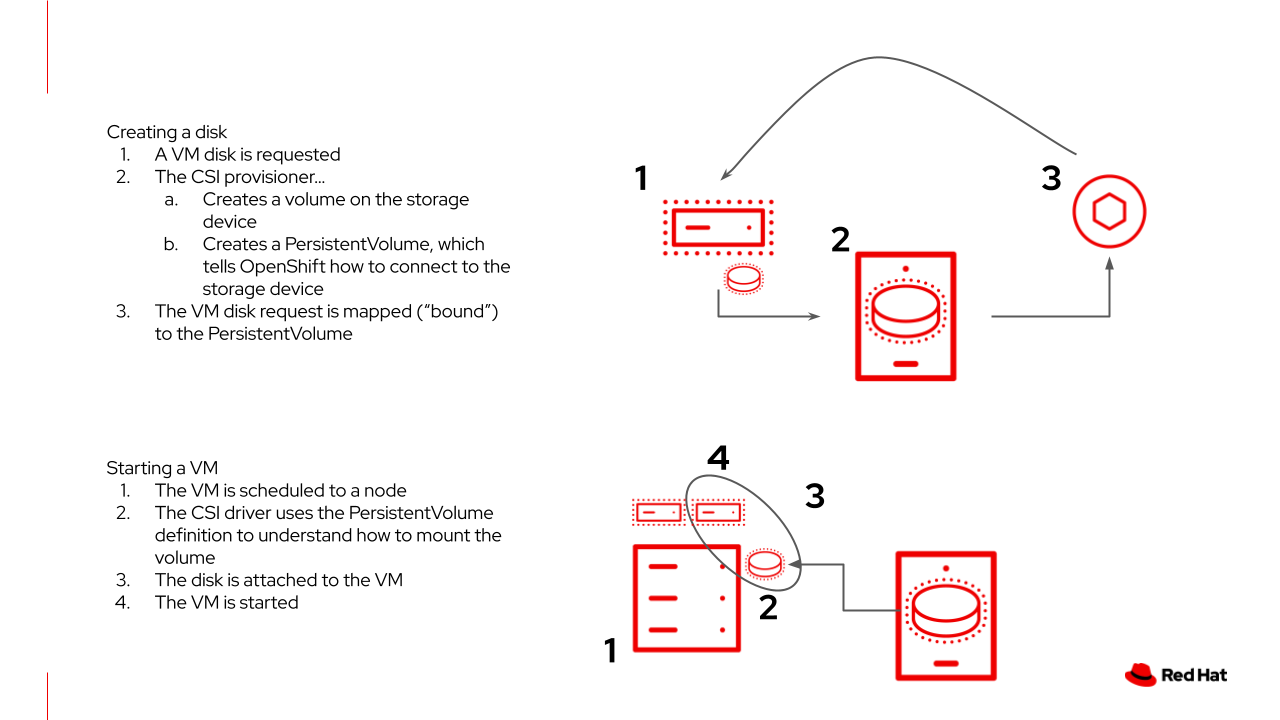 Creating a disk
1. A VM disk is requested
2. The CSI provisioner...
a. Creates a volume on the storage device
b. Creates a PersistentVolume, which tells OpenShift how to connect to the storage device
3. The VM disk request is mapped ("bound") to the PersistentVolume

1

2

3

Starting a VM
1. The VM is scheduled to a node
2. The CSI driver uses the PersistentVolume definition to understand how to mount the volume
3. The disk is attached to the VM
4. The VM is started

4

3

2

1

Red Hat